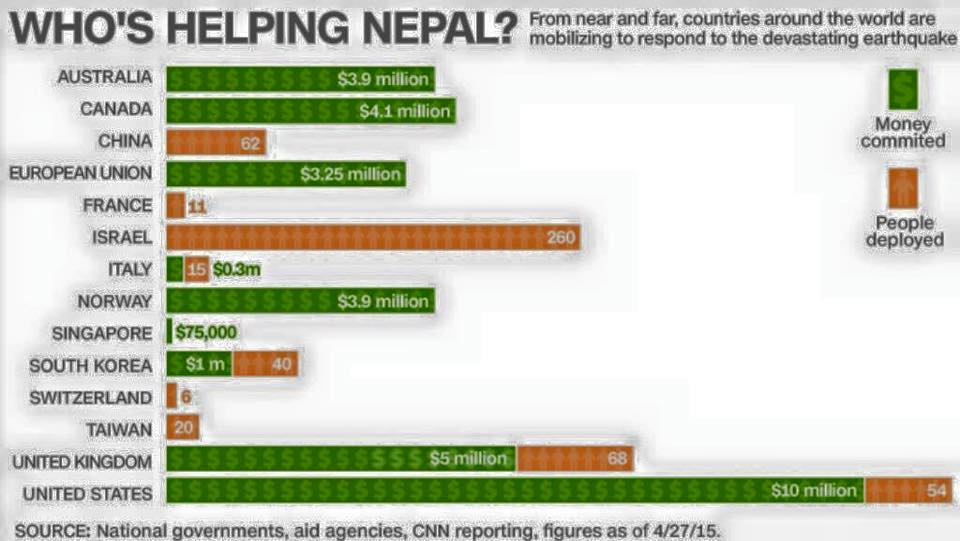 WHO'S HELPING NEPAL? From near and far, countries around the world are mobilizing to respond to the devastating earthquake

AUSTRALIA $3.9 million
CANADA $4.1 million
CHINA 62
EUROPEAN UNION $3.25 million
FRANCE 11
ISRAEL 260
ITALY 15 $0.3m
NORWAY $3.9 million
SINGAPORE $75,000
SOUTH KOREA $1 m 40
SWITZERLAND 6
TAIWAN 20
UNITED KINGDOM $5 million 68
UNITED STATES $10 million 54

Money commited

People deployed

SOURCE: National governments, aid agencies, CNN reporting, figures as of 4/27/15.